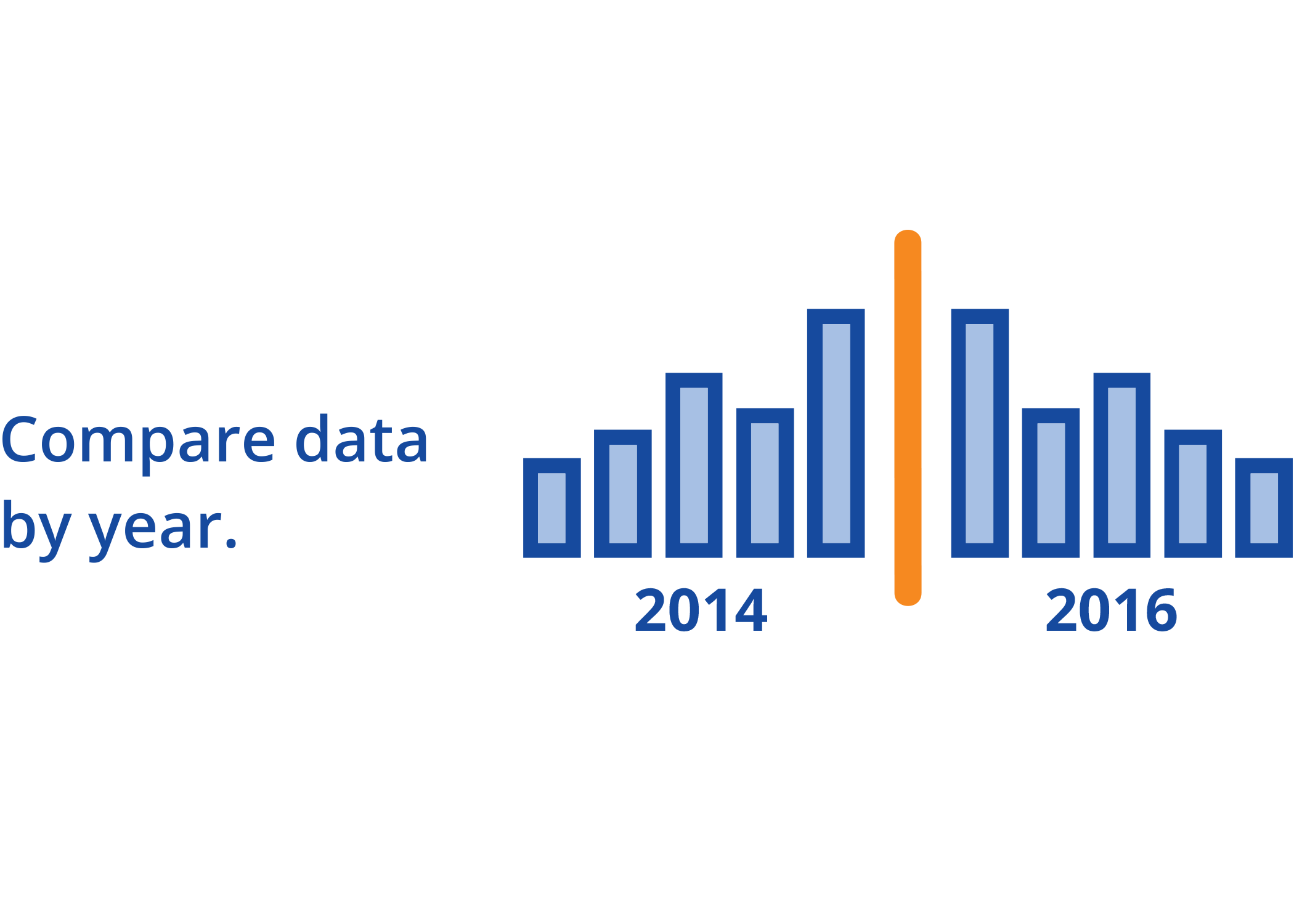 Compare data by year.

2014

2016